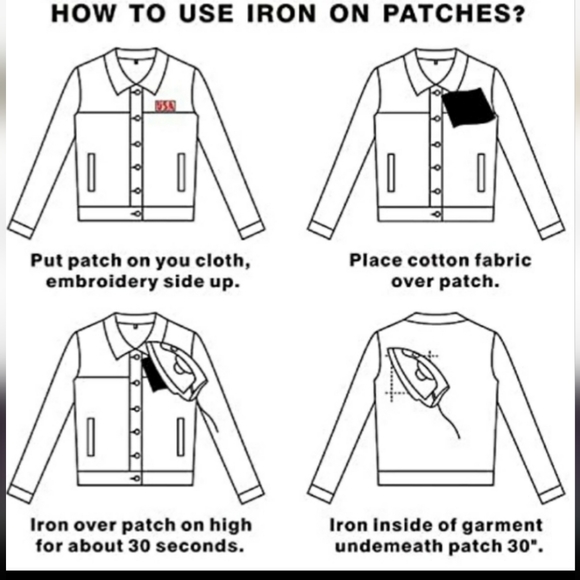 HOW TO USE IRON ON PATCHES?

USA

Put patch on you cloth, embroidery side up.

Place cotton fabric over patch.

Iron over patch on high for about 30 seconds.

Iron inside of garment undemeath patch 30".